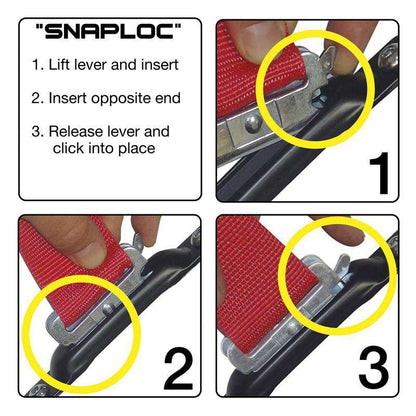 "SNAPLOC"

1. Lift lever and insert

2. Insert opposite end

3. Release lever and click into place

1

2

3